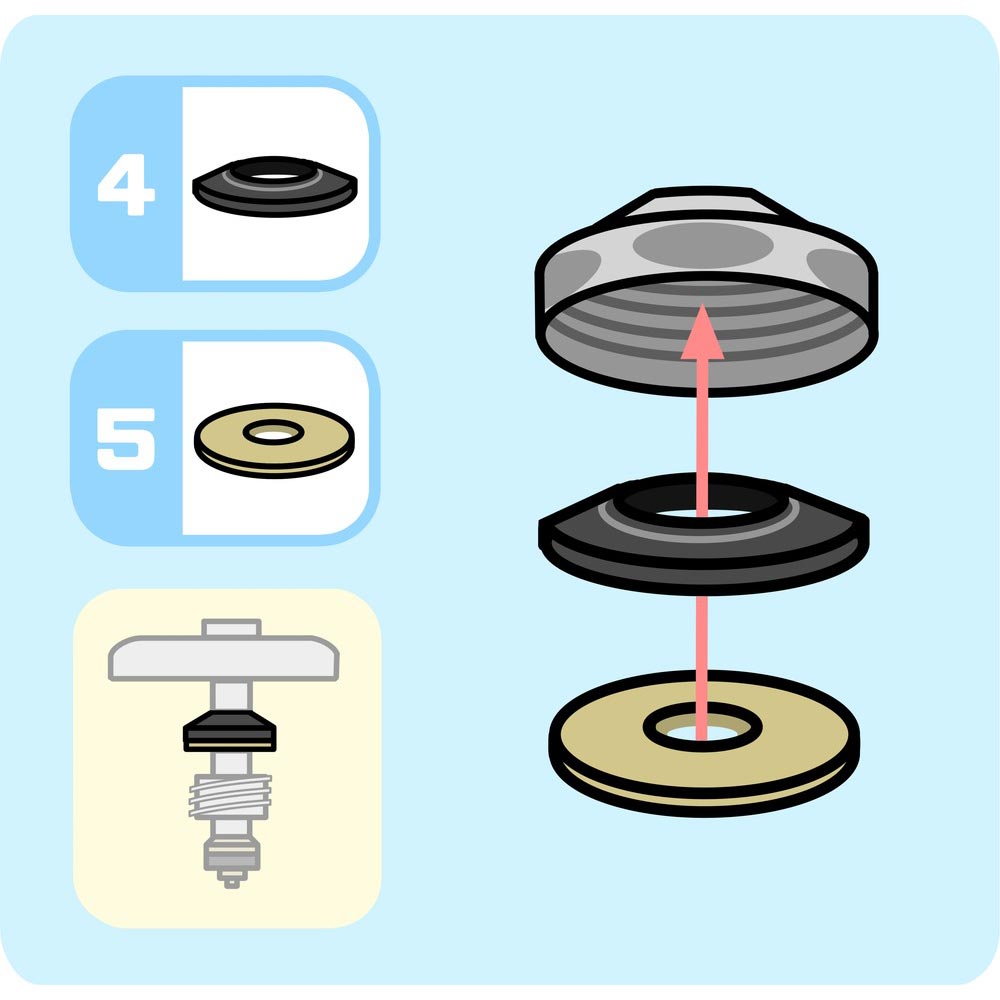 4

5