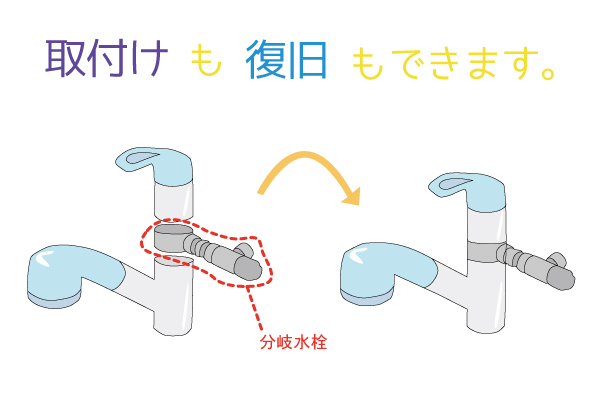 取付け も 復旧 もできます。

分岐水栓