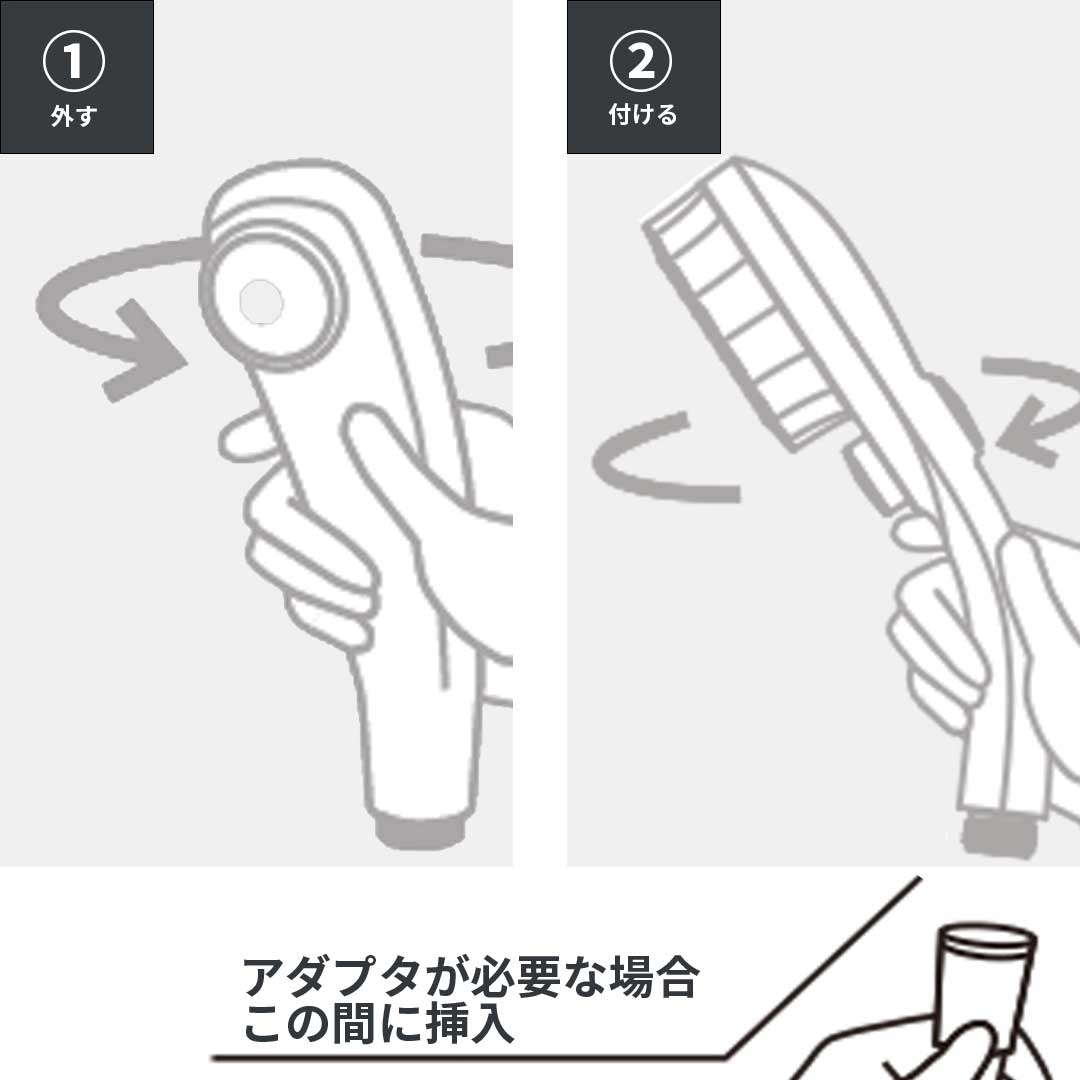 ①
外す

②
付ける

アダプタが必要な場合
この間に挿入