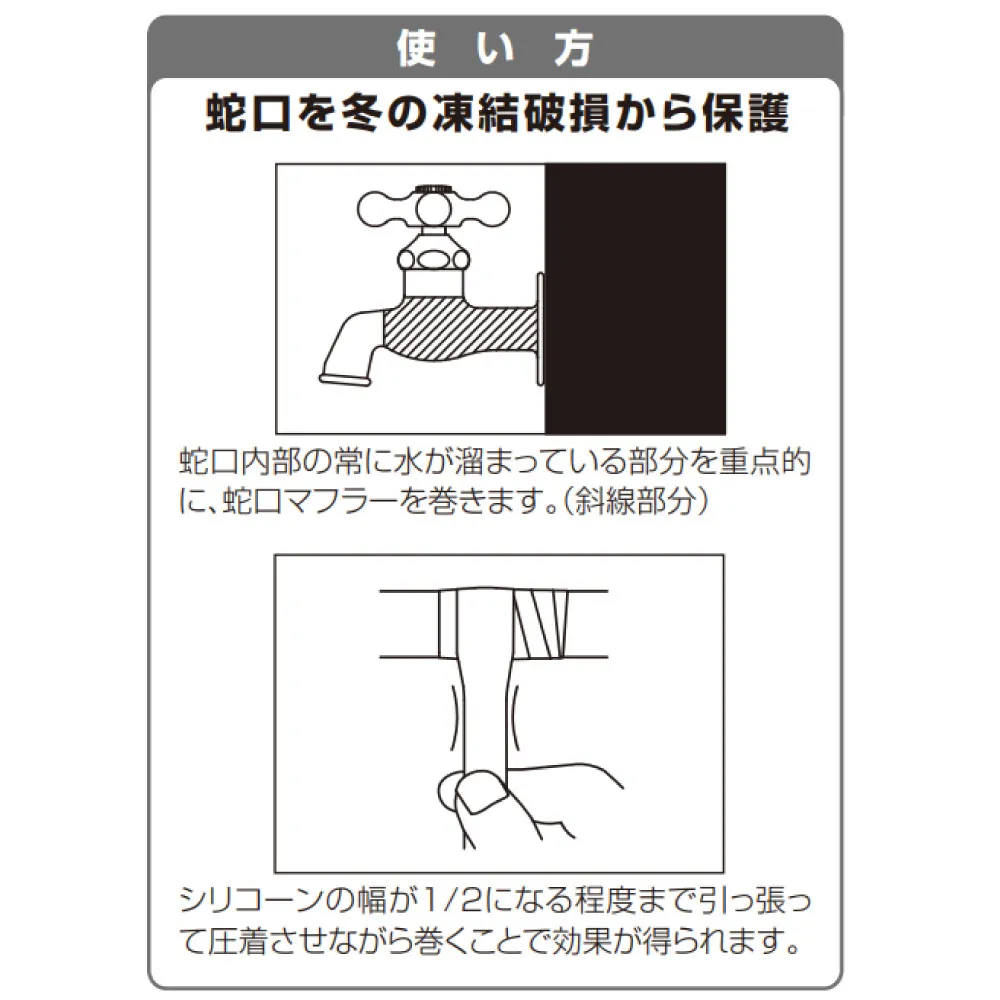 使い方

蛇口を冬の凍結破損から保護

蛇口内部の常に水が溜まっている部分を重点的に、蛇口マフラーを巻きます。(斜線部分)

シリコーンの幅が1/2になる程度まで引っ張って圧着させながら巻くことで効果が得られます。